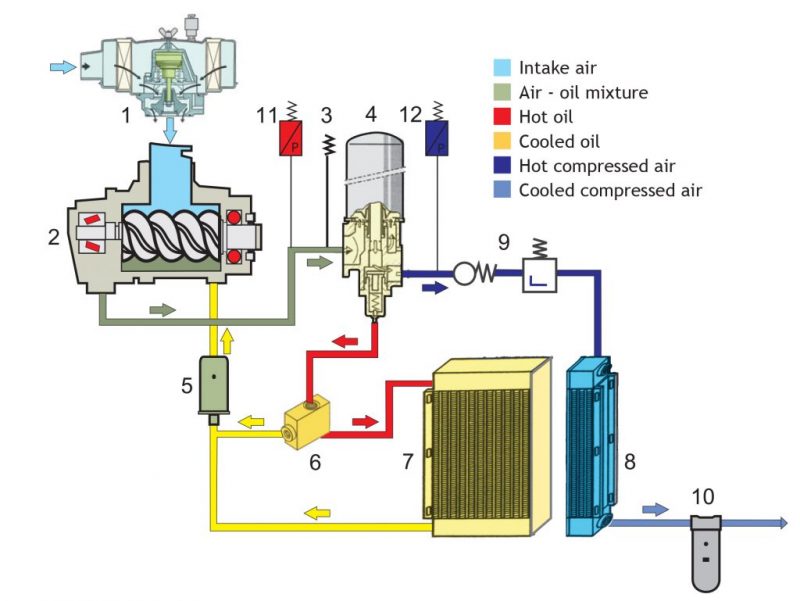 Intake air
Air - oil mixture
Hot oil
Cooled oil
Hot compressed air
Cooled compressed air

1
11
P
3
4
12
P
2
9
5
6
7
8
10